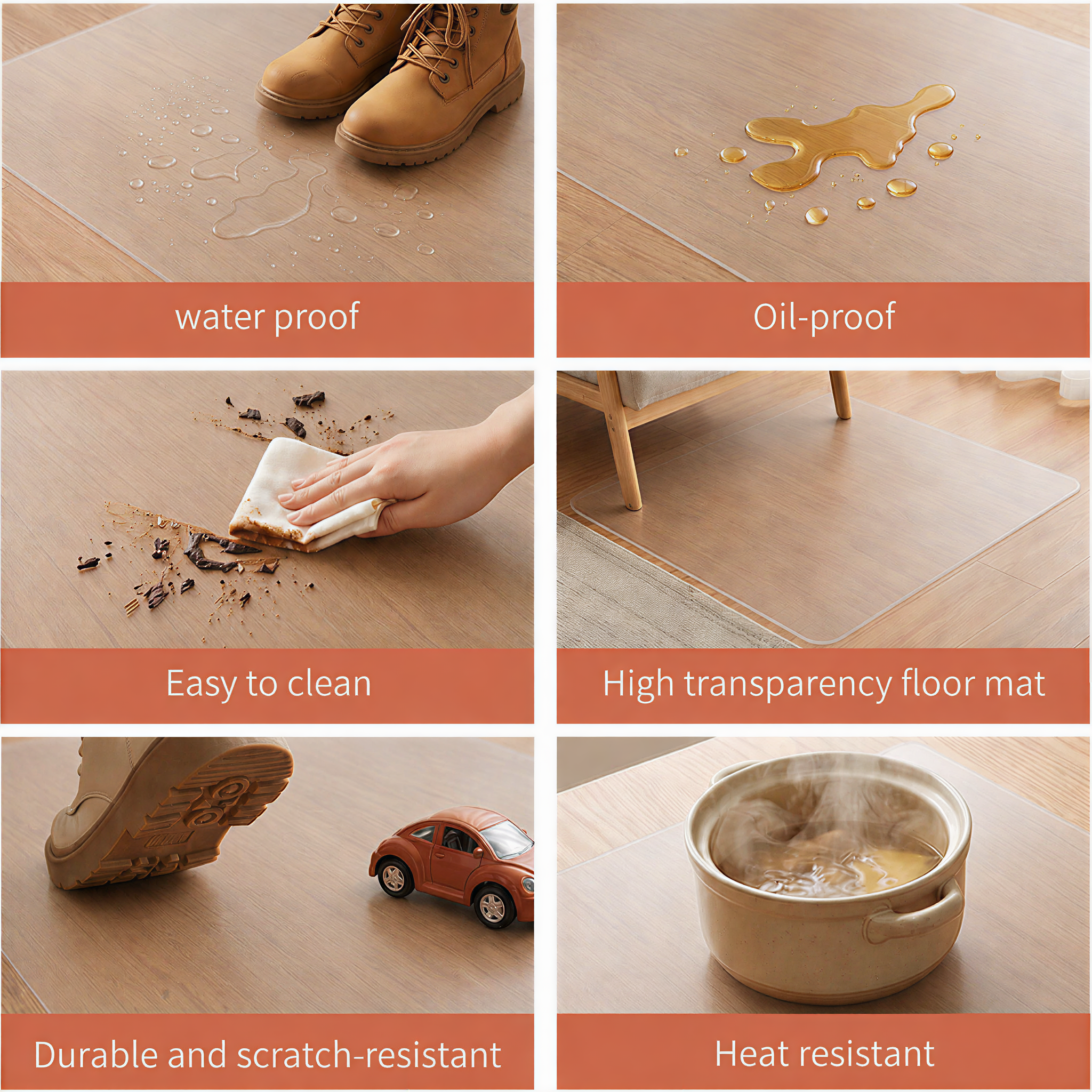 water proof

Oil-proof

Easy to clean

High transparency floor mat

Durable and scratch-resistant

Heat resistant